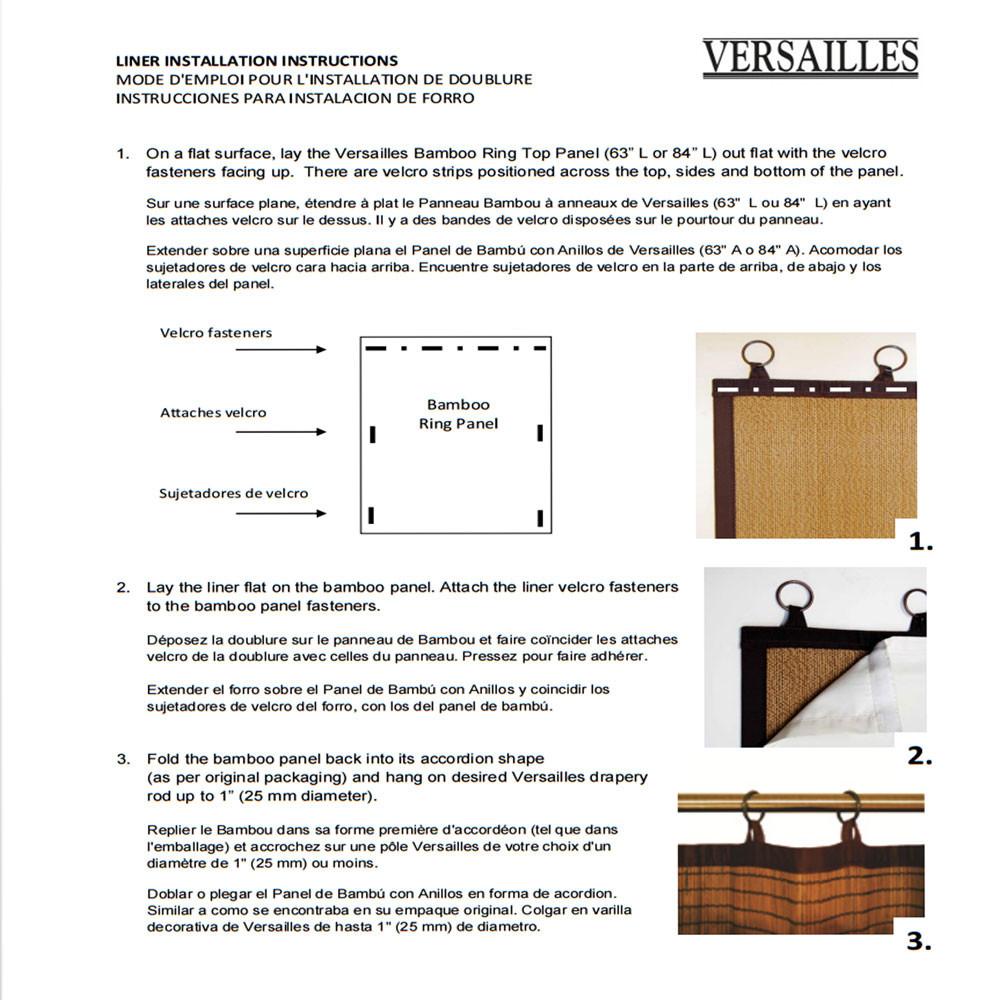 LINER INSTALLATION INSTRUCTIONS
MODE D'EMPLOI POUR L'INSTALLATION DE DOUBLURE
INSTRUCCIONES PARA INSTALACION DE FORRO

VERSAILLES

1. On a flat surface, lay the Versailles Bamboo Ring Top Panel (63" L or 84" L) out flat with the velcro fasteners facing up. There are velcro strips positioned across the top, sides and bottom of the panel.

Sur une surface plane, étendre à plat le Panneau Bambou à anneaux de Versailles (63" L ou 84" L) en ayant les attaches velcro sur le dessus. Il y a des bandes de velcro disposées sur le pourtour du panneau.

Extender sobre una superficie plana el Panel de Bambú con Anillos de Versailles (63" A o 84" A). Acomodar los sujetadores de velcro cara hacia arriba. Encuentre sujetadores de velcro en la parte de arriba, de abajo y los laterales del panel.

Velcro fasteners

Attaches velcro

Sujetadores de velcro

Bamboo Ring Panel

1.

2. Lay the liner flat on the bamboo panel. Attach the liner velcro fasteners to the bamboo panel fasteners.

Déposez la doublure sur le panneau de Bambou et faire coïncider les attaches velcro de la doublure avec celles du panneau. Pressez pour faire adhérer.

Extender el forro sobre el Panel de Bambú con Anillos y coincidir los sujetadores de velcro del forro, con los del panel de bambú.

2.

3. Fold the bamboo panel back into its accordion shape (as per original packaging) and hang on desired Versailles drapery rod up to 1" (25 mm diameter).

Replier le Bambou dans sa forme première d'accordéon (tel que dans l'emballage) et accrochez sur une pôle Versailles de votre choix d'un diamètre de 1" (25 mm) ou moins.

Doblar o plegar el Panel de Bambú con Anillos en forma de acordion. Similar a como se encontraba en su empaque original. Colgar en varilla decorativa de Versailles de hasta 1" (25 mm) de diametro.

3.